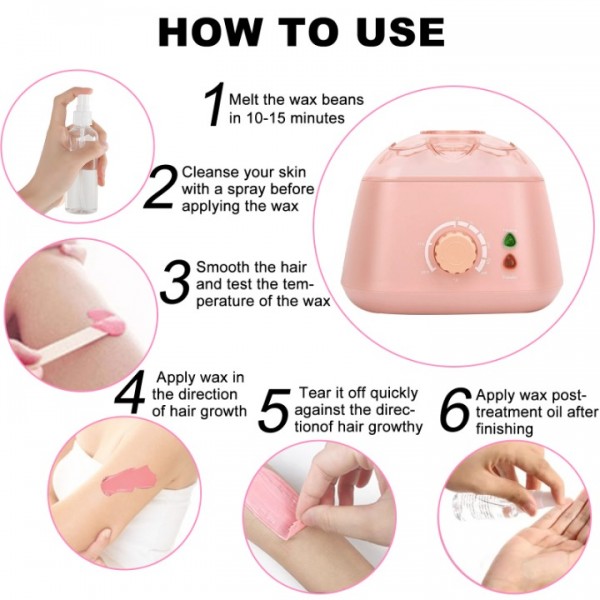 HOW TO USE

1 Melt the wax beans in 10-15 minutes

2 Cleanse your skin with a spray before applying the wax

3 Smooth the hair and test the temperature of the wax

4 Apply wax in the direction of hair growth

5 Tear it off quickly against the directionof hair growthy

6 Apply wax post-treatment oil after finishing