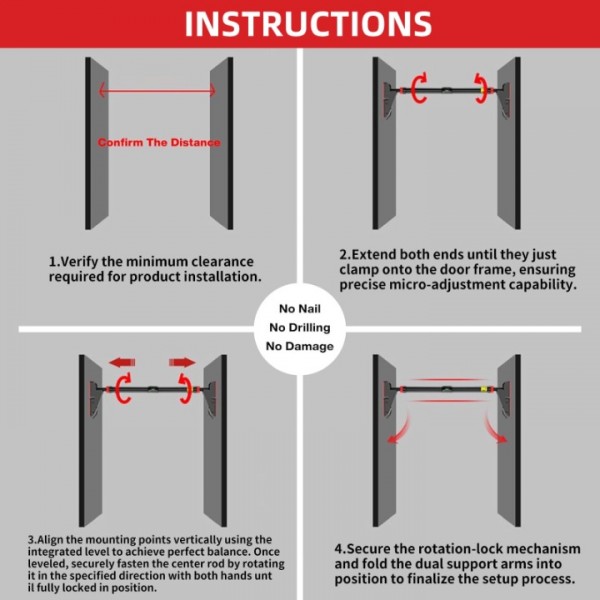 INSTRUCTIONS

Confirm The Distance

1.Verify the minimum clearance required for product installation.

2.Extend both ends until they just clamp onto the door frame, ensuring precise micro-adjustment capability.

No Nail
No Drilling
No Damage

3.Align the mounting points vertically using the integrated level to achieve perfect balance. Once leveled, securely fasten the center rod by rotating it in the specified direction with both hands unt il fully locked in position.

4.Secure the rotation-lock mechanism and fold the dual support arms into position to finalize the setup process.