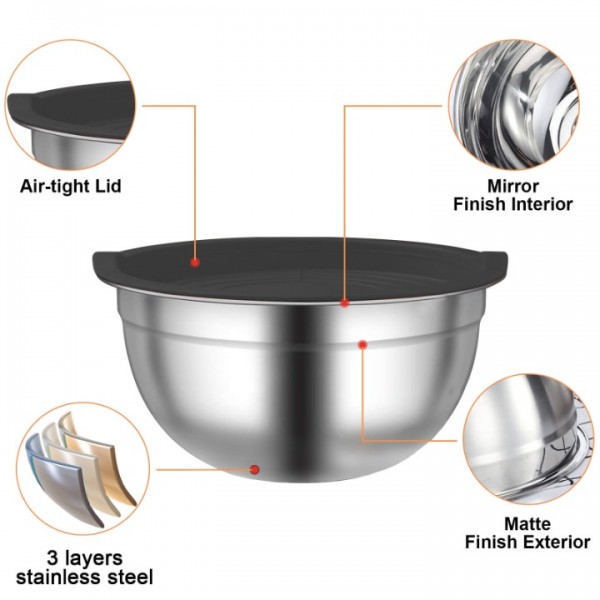 Air-tight Lid

Mirror
Finish Interior

3 layers
stainless steel

Matte
Finish Exterior