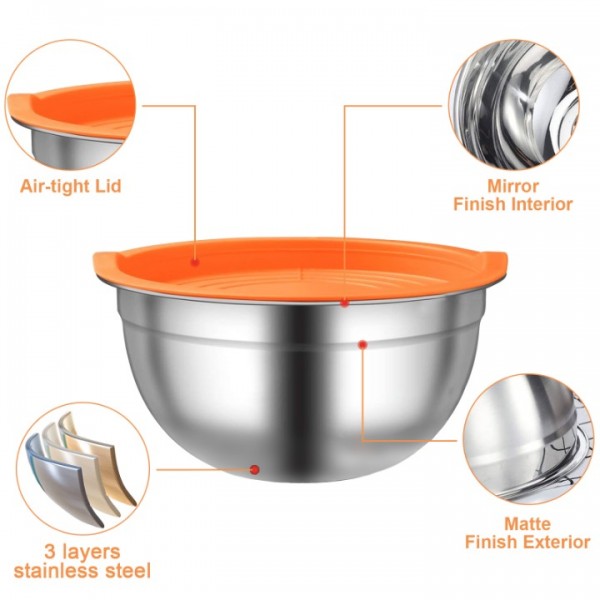 Air-tight Lid

Mirror Finish Interior

3 layers stainless steel

Matte Finish Exterior