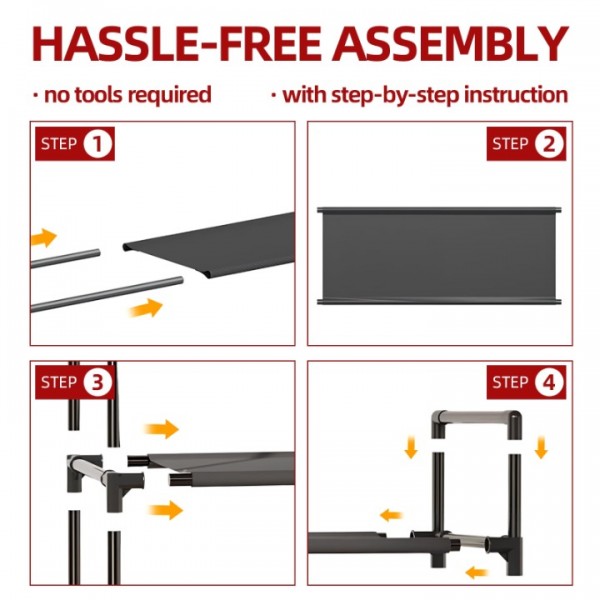 HASSLE-FREE ASSEMBLY

· no tools required

· with step-by-step instruction

STEP 1

STEP 2

STEP 3

STEP 4