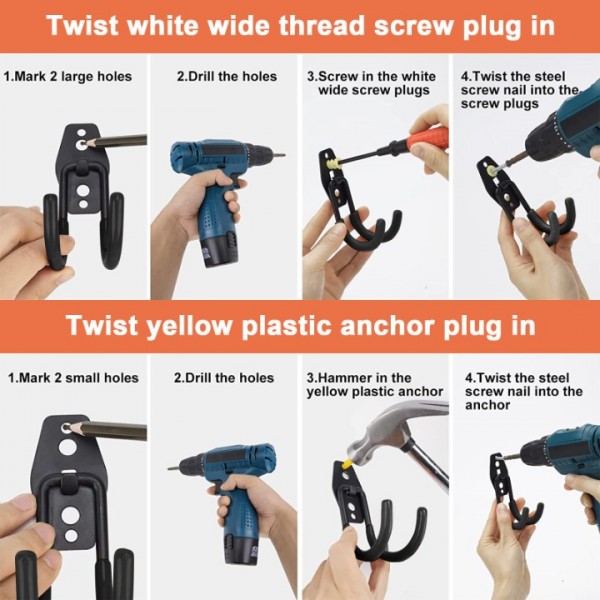 Twist white wide thread screw plug in

1.Mark 2 large holes

2.Drill the holes

3.Screw in the white wide screw plugs

4.Twist the steel screw nail into the screw plugs

Twist yellow plastic anchor plug in

1.Mark 2 small holes

2.Drill the holes

3.Hammer in the yellow plastic anchor

4.Twist the steel screw nail into the anchor