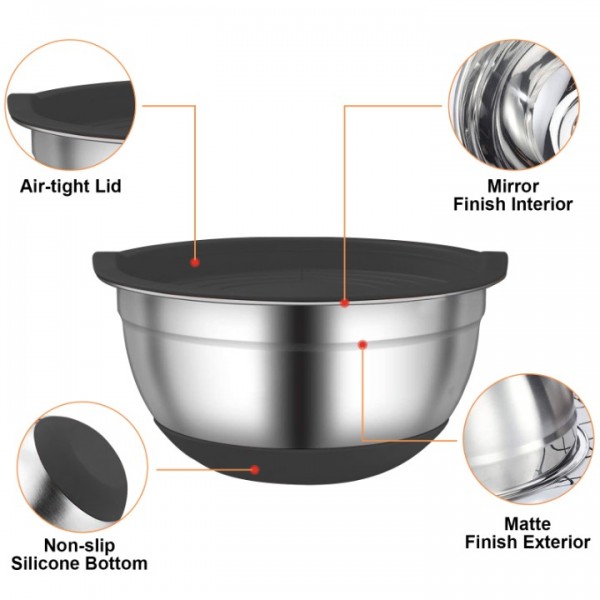 Air-tight Lid

Mirror
Finish Interior

Non-slip
Silicone Bottom

Matte
Finish Exterior