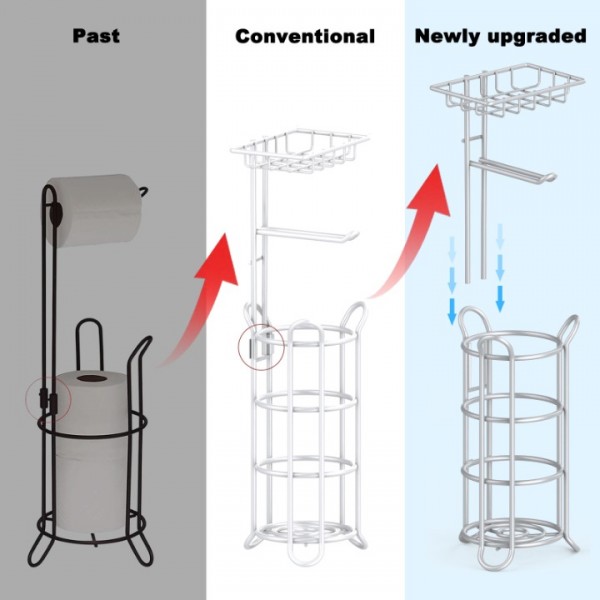 Past

Conventional

Newly upgraded