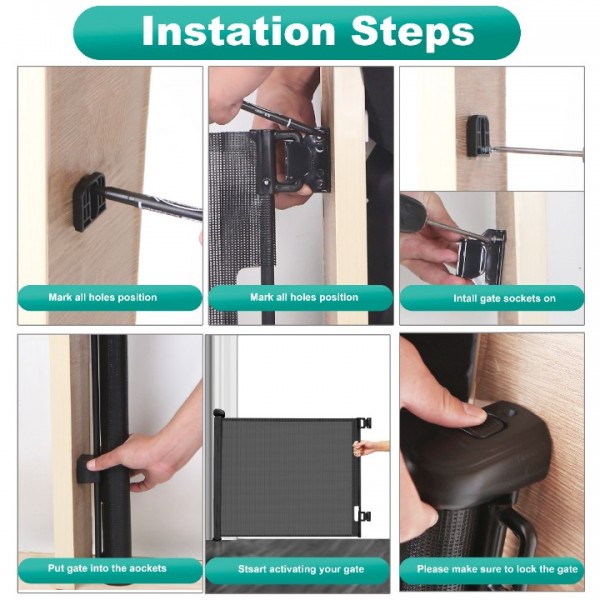 Instation Steps

Mark all holes position

Mark all holes position

Intall gate sockets on

Put gate into the aockets

Stsart activating your gate

Please make sure to lock the gate