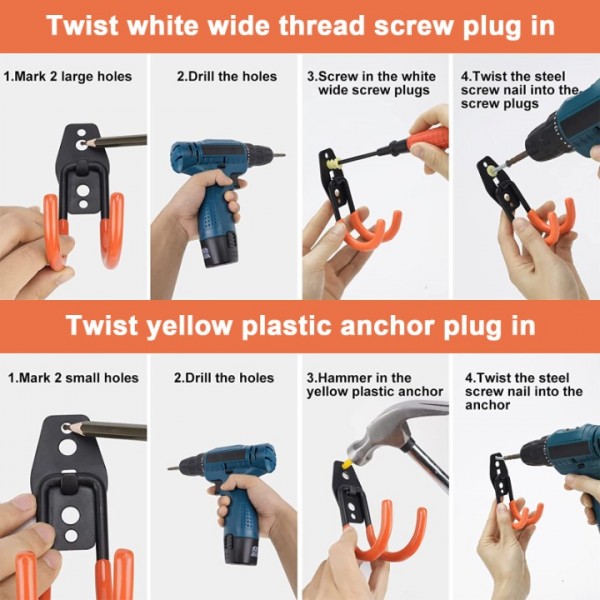 Twist white wide thread screw plug in

1.Mark 2 large holes

2.Drill the holes

3.Screw in the white wide screw plugs

4.Twist the steel screw nail into the screw plugs

Twist yellow plastic anchor plug in

1.Mark 2 small holes

2.Drill the holes

3.Hammer in the yellow plastic anchor

4.Twist the steel screw nail into the anchor