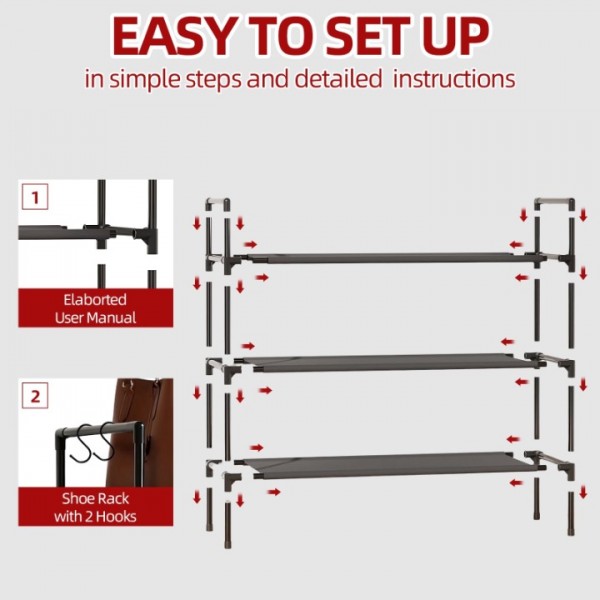 EASY TO SET UP

in simple steps and detailed instructions

1

Elaborted User Manual

2

Shoe Rack with 2 Hooks