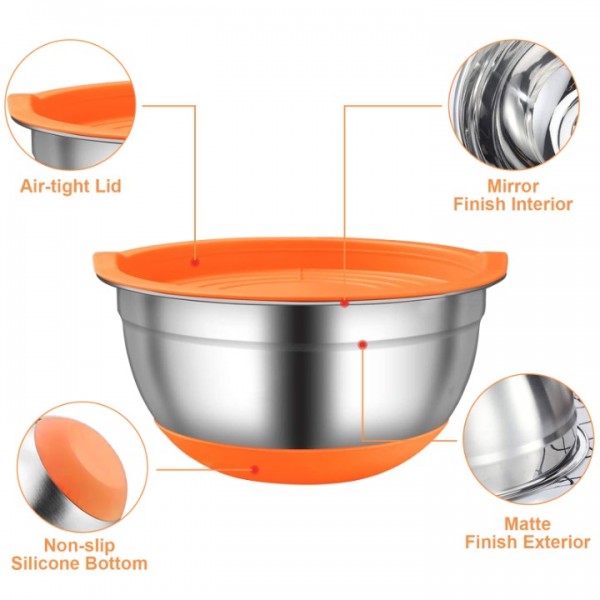 Air-tight Lid

Mirror
Finish Interior

Non-slip
Silicone Bottom

Matte
Finish Exterior