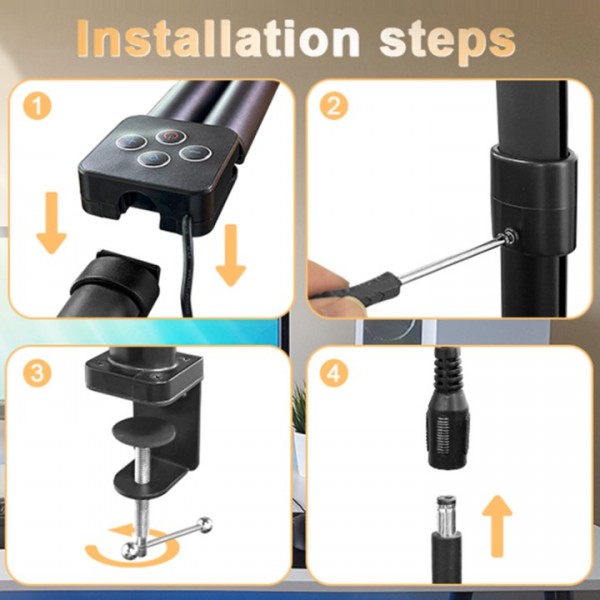 Installation steps

1

2

3

4